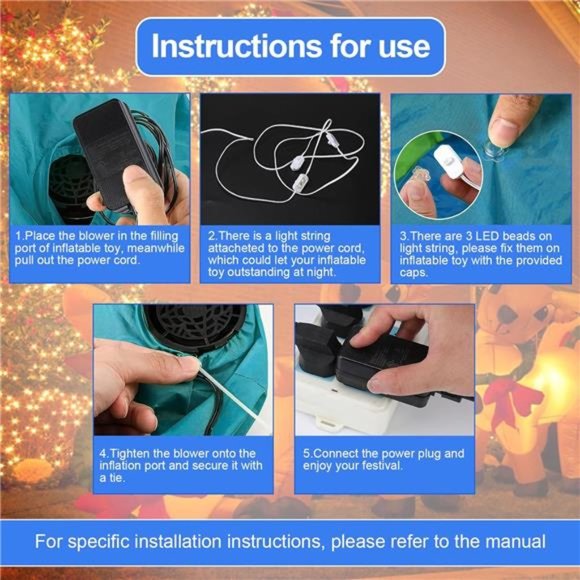 Instructions for use

1.Place the blower in the filling port of inflatable toy, meanwhile pull out the power cord.

2.There is a light string attacheted to the power cord, which could let your inflatable toy outstanding at night.

3.There are 3 LED beads on light string, please fix them on inflatable toy with the provided caps.

4.Tighten the blower onto the inflation port and secure it with a tie.

5.Connect the power plug and enjoy your festival.

For specific installation instructions, please refer to the manual